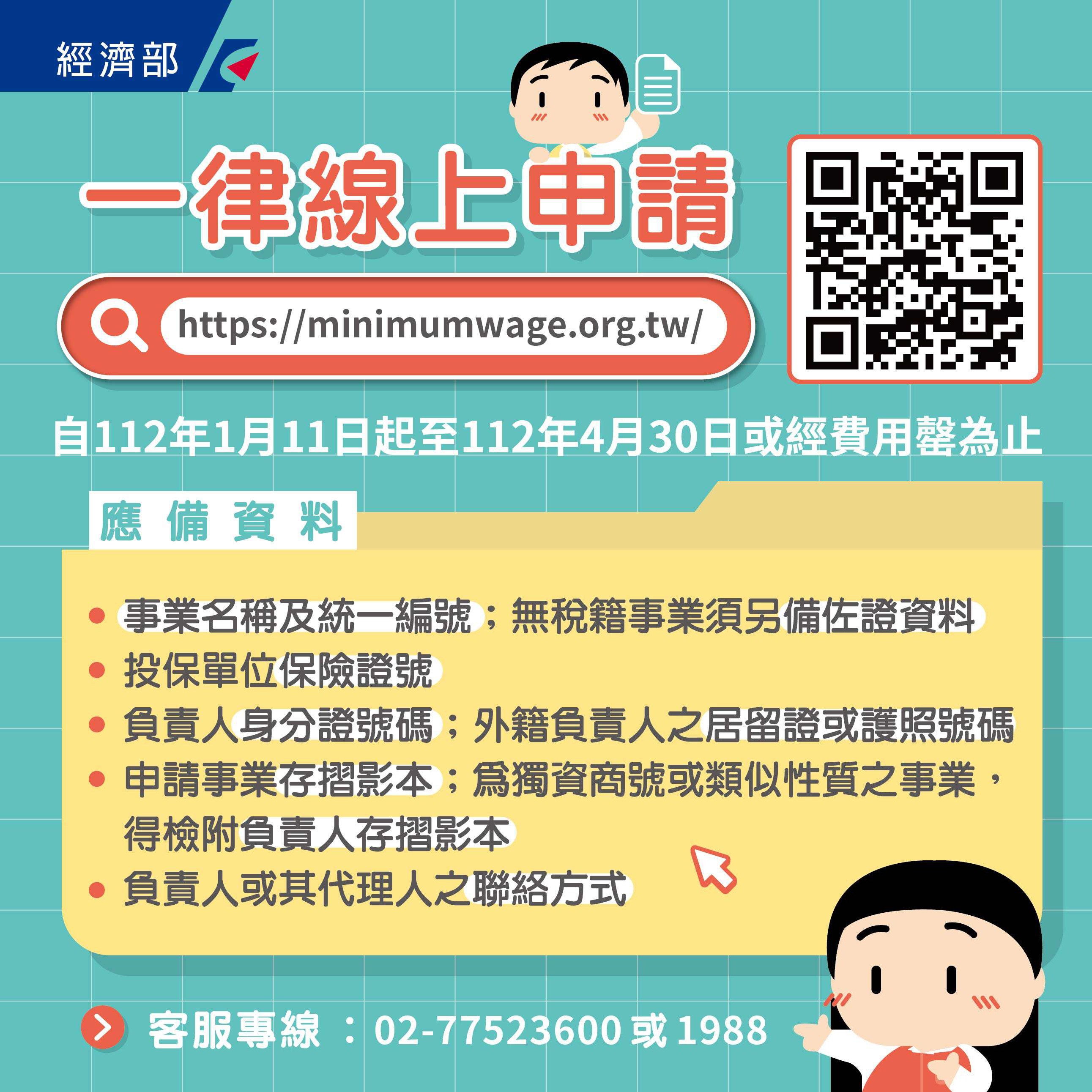 經濟部

一律線上申請

https://minimumwage.org.tw/

自112年1月11日起至112年4月30日或經費用罄為止

應備資料

• 事業名稱及統一編號；無稅籍事業須另備佐證資料
• 投保單位保險證號
• 負責人身分證號碼；外籍負責人之居留證或護照號碼
• 申請事業存摺影本；為獨資商號或類似性質之事業，得檢附負責人存摺影本
• 負責人或其代理人之聯絡方式

客服專線：02-77523600 或 1988